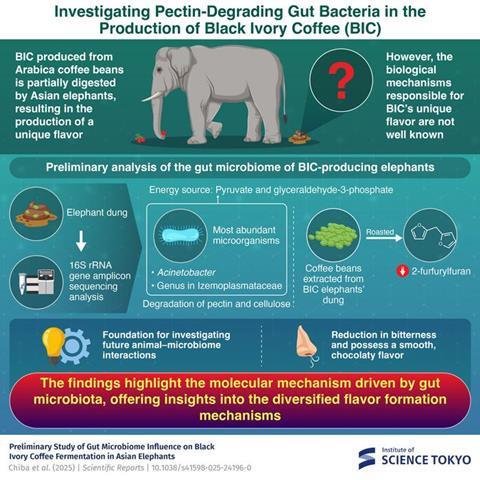 Investigating Pectin-Degrading Gut Bacteria in the Production of Black Ivory Coffee (BIC)

BIC produced from Arabica coffee beans is partially digested by Asian elephants, resulting in the production of a unique flavor

?

However, the biological mechanisms responsible for BIC's unique flavor are not well known

Preliminary analysis of the gut microbiome of BIC-producing elephants

Elephant dung

16S rRNA gene amplicon sequencing analysis

Energy source: Pyruvate and glyceraldehyde-3-phosphate

Most abundant microorganisms

• Acinetobacter
• Genus in Izemoplasmataceae

Degradation of pectin and cellulose

Coffee beans extracted from BIC elephants' dung

Roasted

2-furfurylfuran

Foundation for investigating future animal–microbiome interactions

Reduction in bitterness and possess a smooth, chocolaty flavor

The findings highlight the molecular mechanism driven by gut microbiota, offering insights into the diversified flavor formation mechanisms

Preliminary Study of Gut Microbiome Influence on Black Ivory Coffee Fermentation in Asian Elephants
Chiba et al. (2025) | Scientific Reports | 10.1038/s41598-025-24196-0

Institute of SCIENCE TOKYO